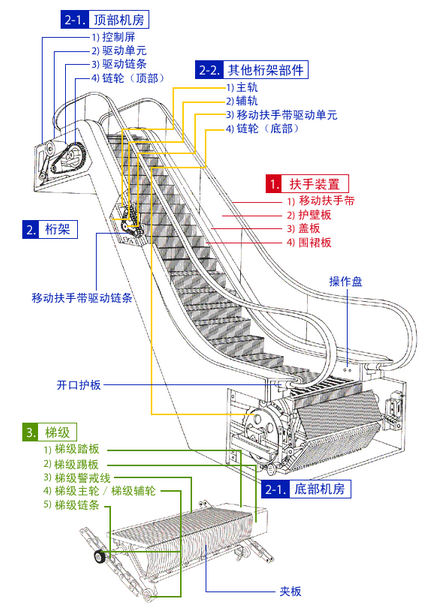 2-1. 顶部机房
1) 控制屏
2) 驱动单元
3) 驱动链条
4) 链轮（顶部）

2-2. 其他桁架部件
1) 主轨
2) 辅轨
3) 移动扶手带驱动单元
4) 链轮（底部）

1. 扶手装置
1) 移动扶手带
2) 护壁板
3) 盖板
4) 围裙板

2. 桁架

移动扶手带驱动链条

操作盘

开口护板

3. 梯级
1) 梯级踏板
2) 梯级踢板
3) 梯级警戒线
4) 梯级主轮 / 梯级辅轮
5) 梯级链条

2-1. 底部机房

夹板